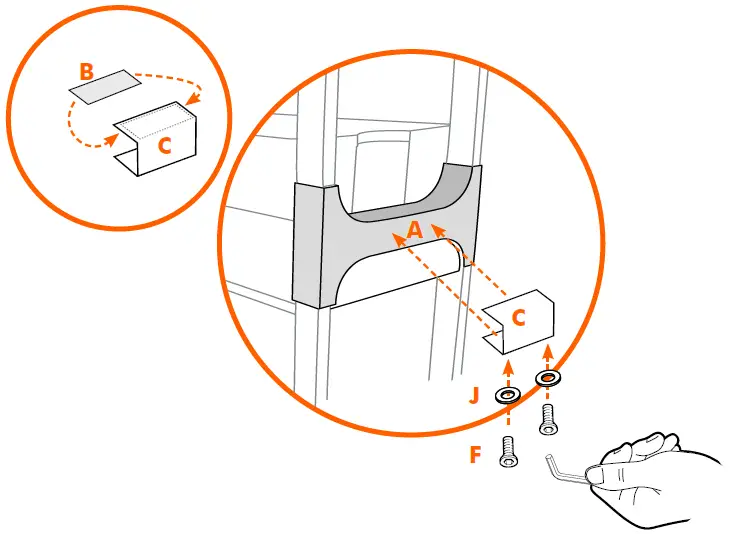 B
C
A
C
J
F