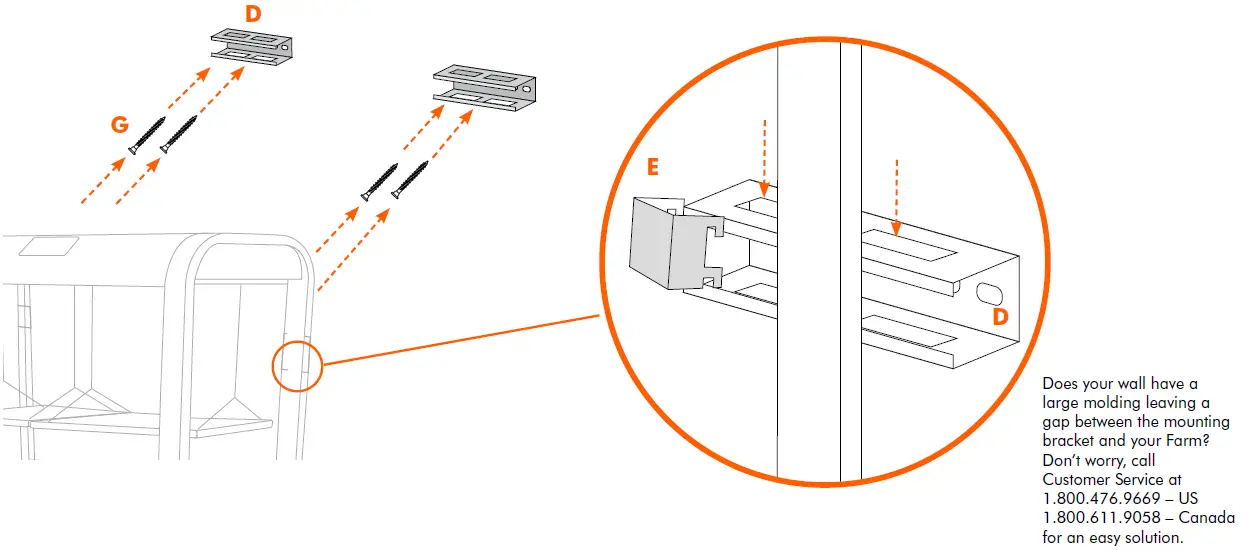 D

G

E

D

Does your wall have a large molding leaving a gap between the mounting bracket and your Farm? Don't worry, call Customer Service at 1.800.476.9669 – US 1.800.611.9058 – Canada for an easy solution.