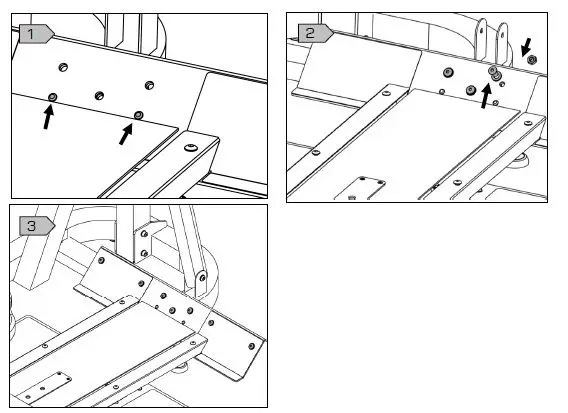 1

2

3