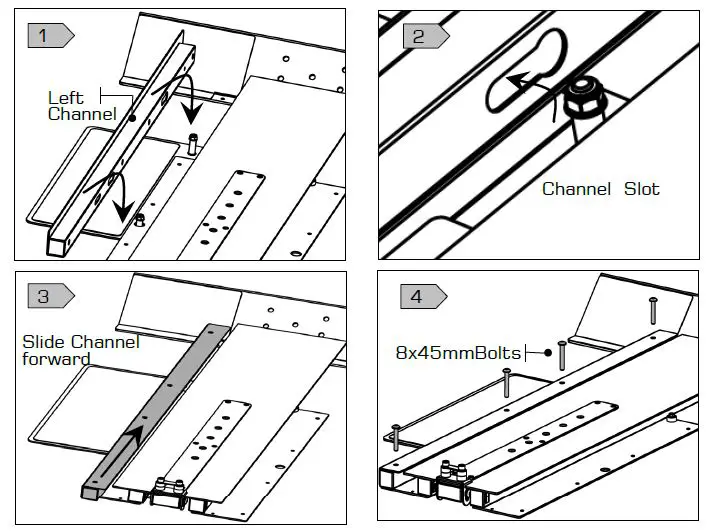 1

Left Channel

2

Channel Slot

3

Slide Channel forward

4

8x45mmBolts