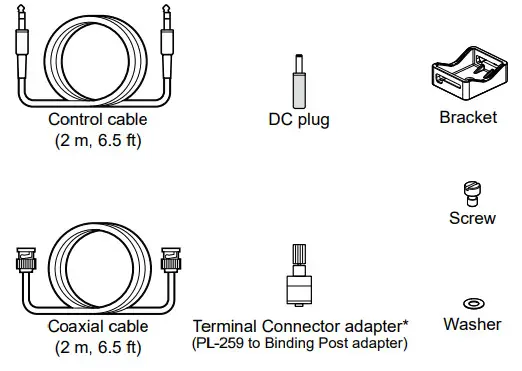 Control cable
(2 m, 6.5 ft)

DC plug

Bracket

Screw

Coaxial cable
(2 m, 6.5 ft)

Terminal Connector adapter*
(PL-259 to Binding Post adapter)

Washer