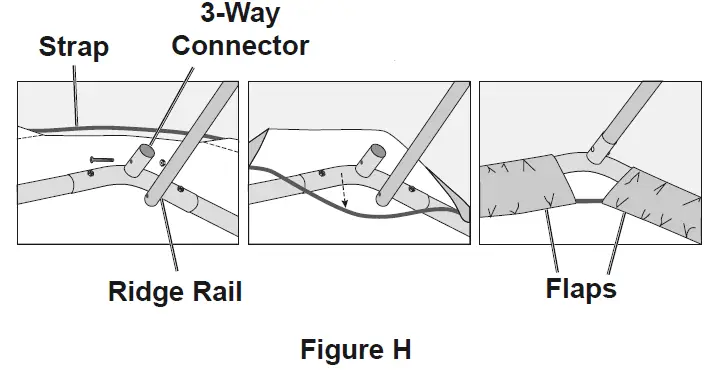 Strap

3-Way
Connector

Ridge Rail

Flaps

Figure H