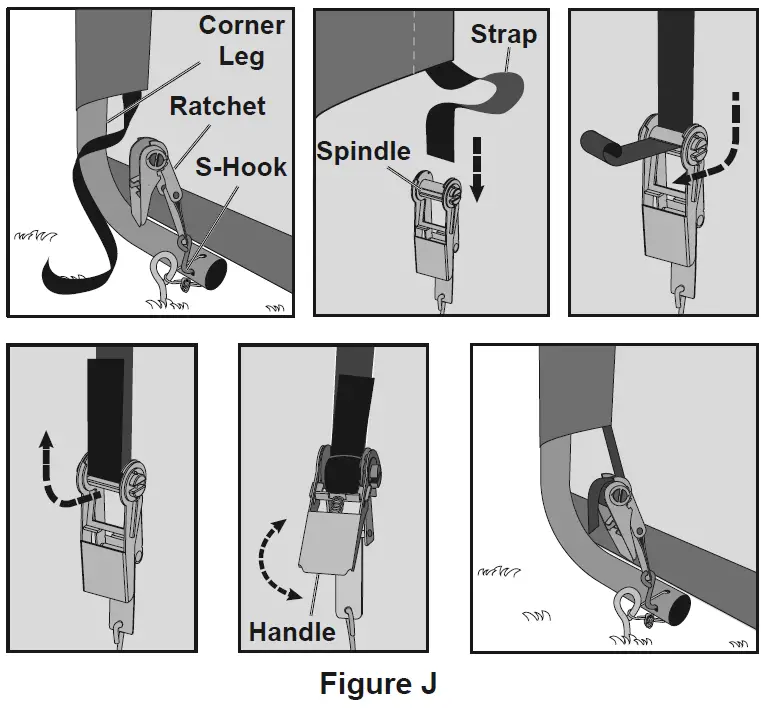 Corner Leg
Ratchet
S-Hook

Strap
Spindle

Handle

Figure J