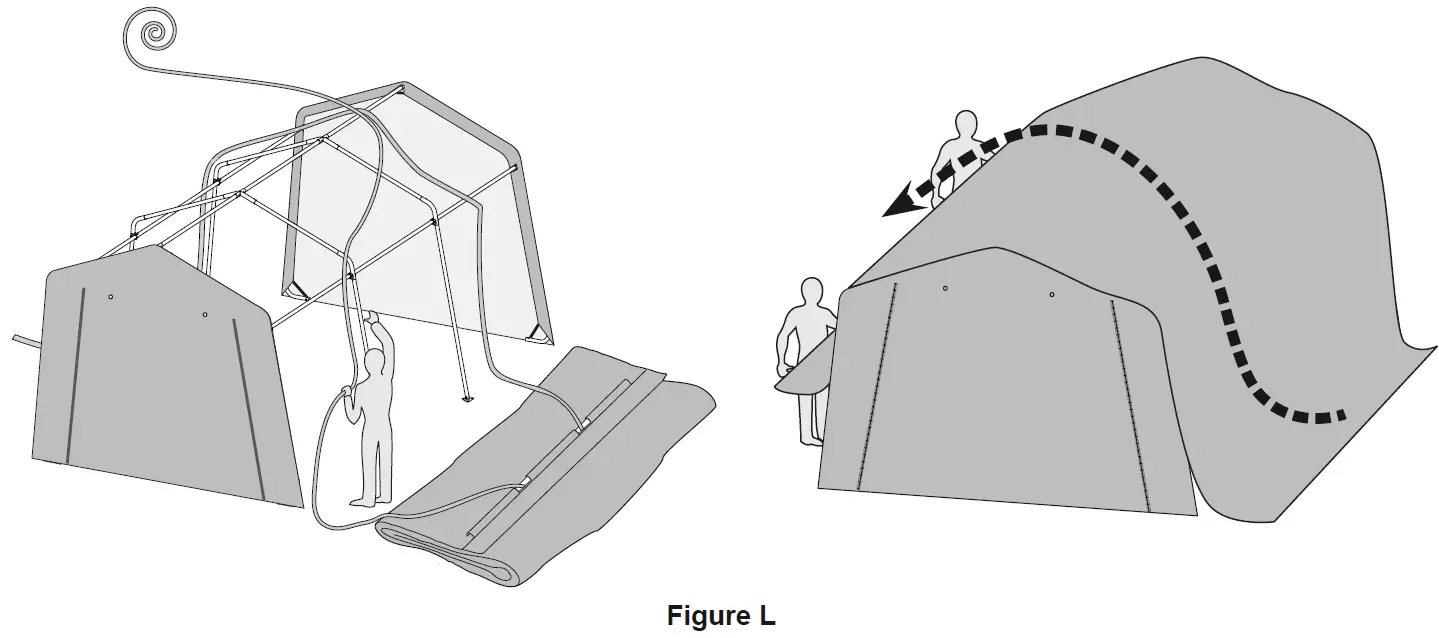 Figure L