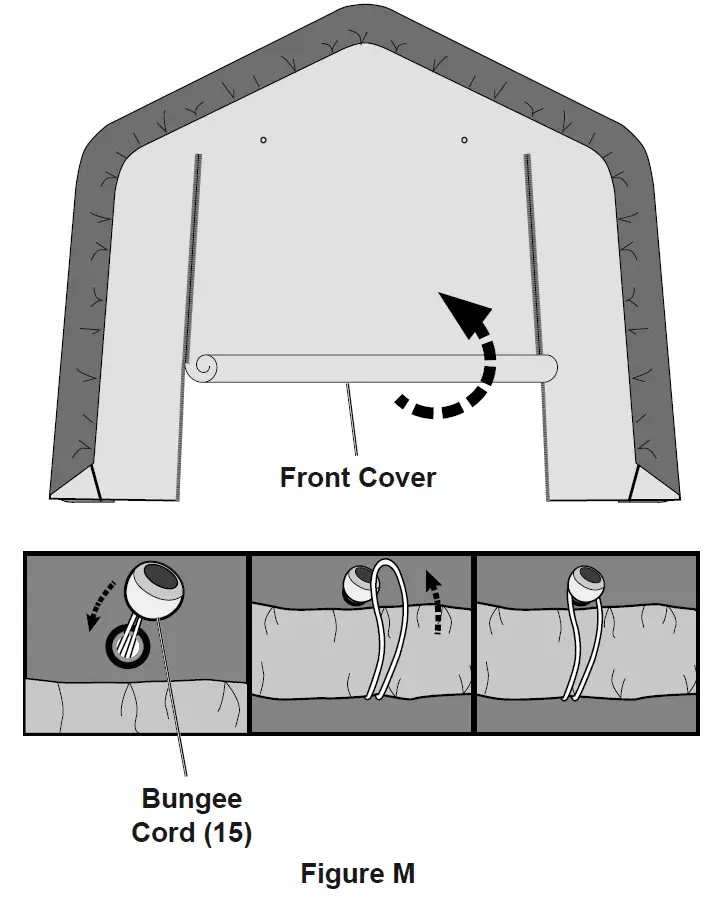 Front Cover

Bungee Cord (15)

Figure M