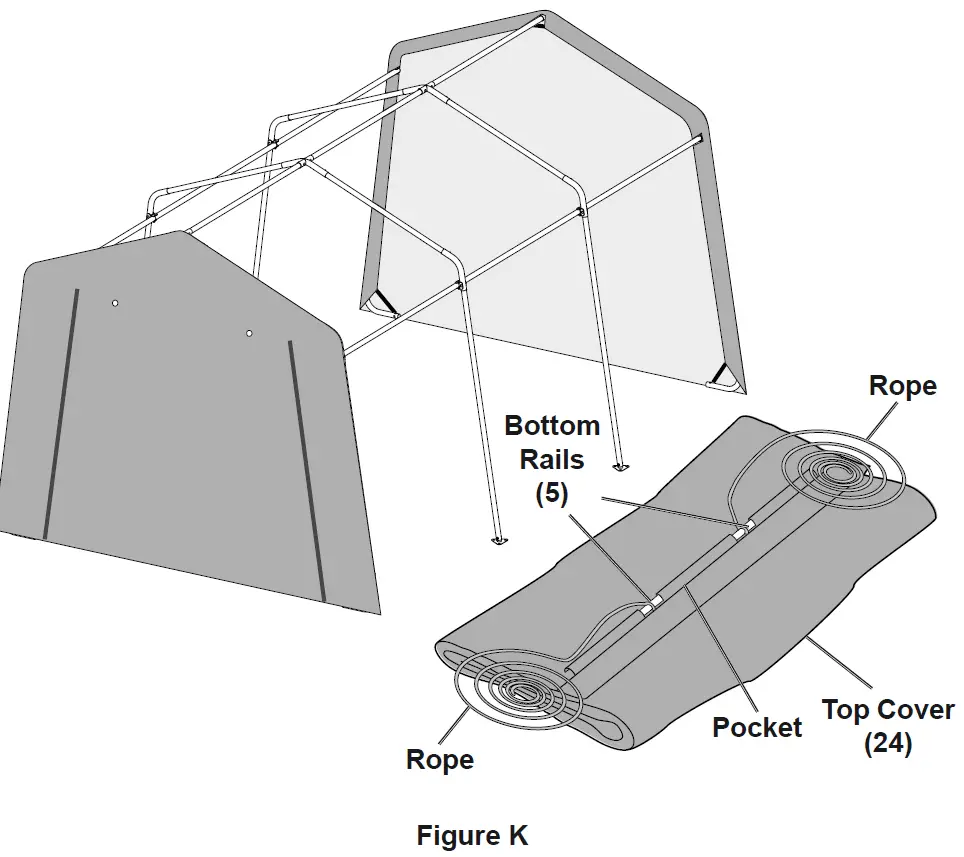 Rope

Bottom Rails (5)

Pocket

Top Cover (24)

Rope

Figure K