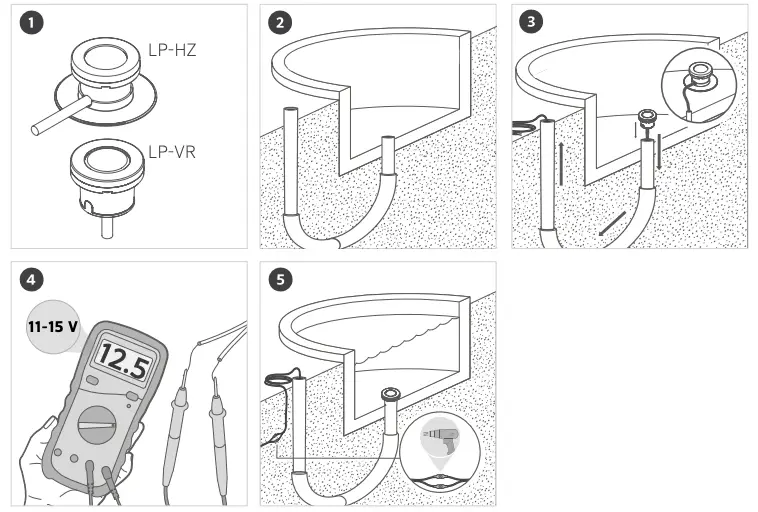 1

LP-HZ

LP-VR

2

3

4

11-15 V

12.5

5