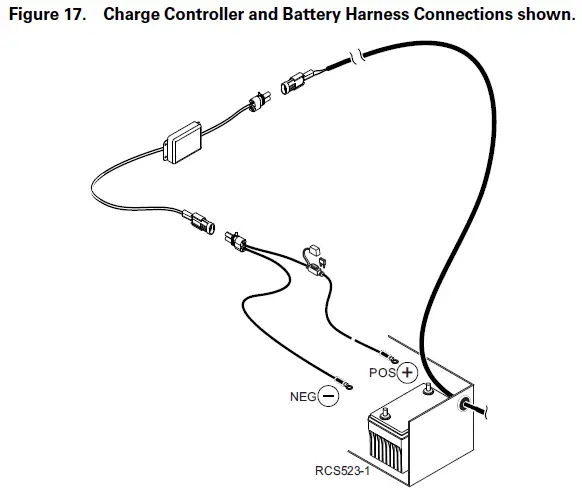 Figure 17. Charge Controller and Battery Harness Connections shown.

POS +

NEG −

RCS523-1