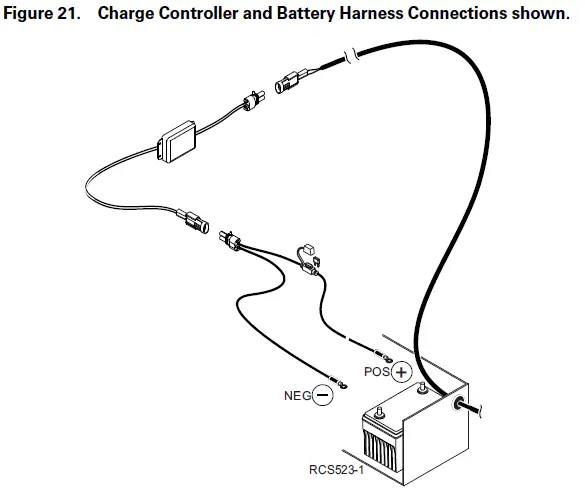 Figure 21. Charge Controller and Battery Harness Connections shown.

POS +

NEG −

RCS523-1