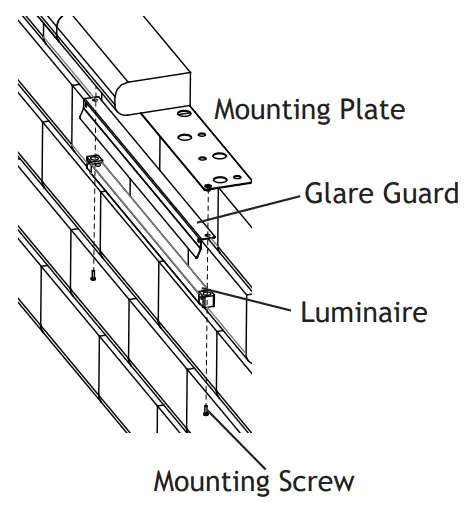 Mounting Plate

Glare Guard

Luminaire

Mounting Screw