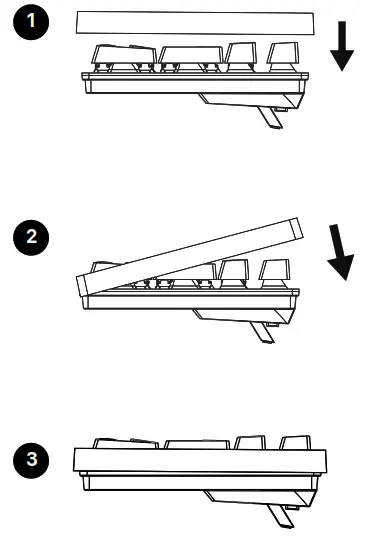 1

2

3