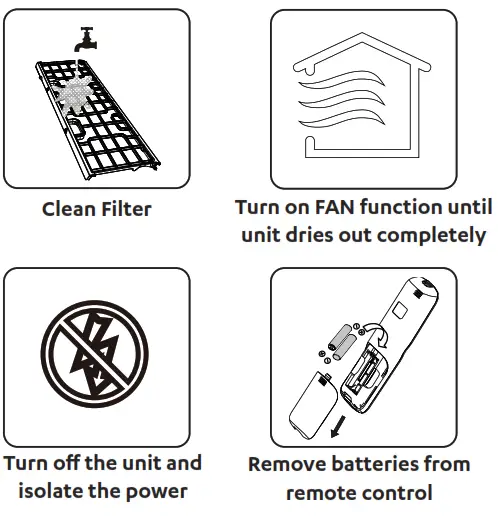 Clean Filter

Turn on FAN function until unit dries out completely

Turn off the unit and isolate the power

Remove batteries from remote control