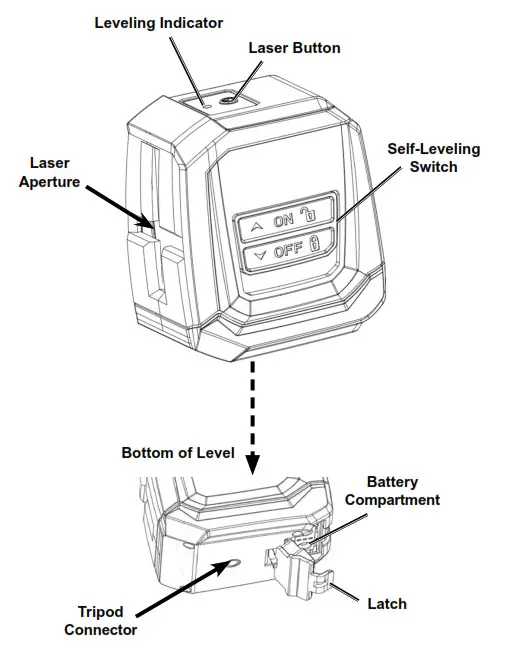 Leveling Indicator

Laser Button

Laser Aperture

Self-Leveling Switch

ON

OFF

Bottom of Level

Battery Compartment

Tripod Connector

Latch