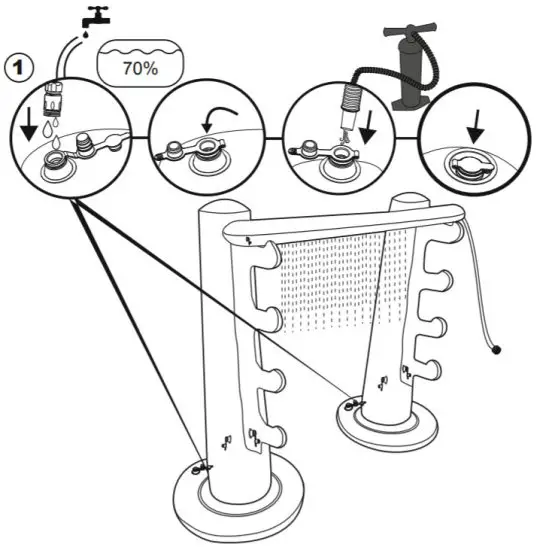 1

70%