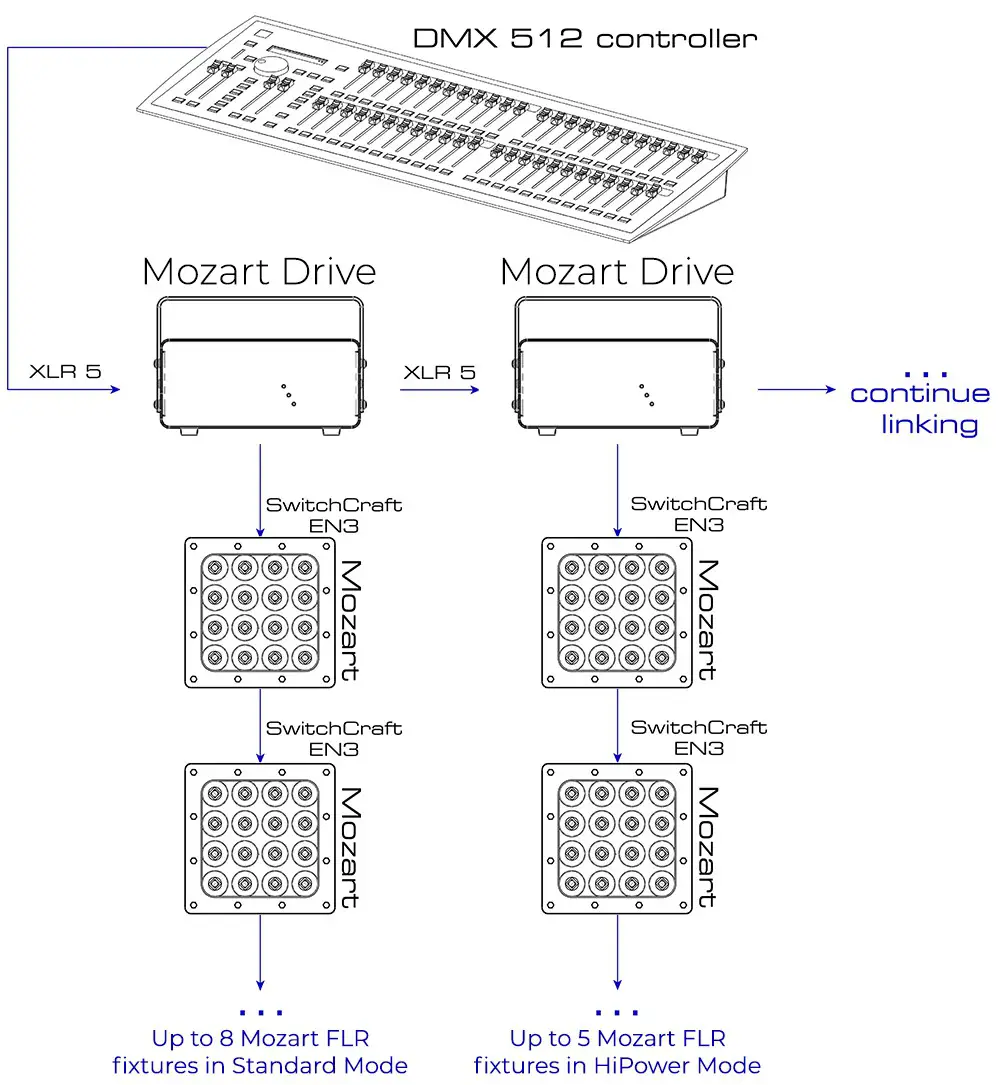 DMX 512 controller

Mozart Drive

Mozart Drive

XLR 5

XLR 5

...
continue
linking

SwitchCraft
EN3

Mozart

SwitchCraft
EN3

Mozart

...
Up to 8 Mozart FLR fixtures in Standard Mode

SwitchCraft
EN3

Mozart

SwitchCraft
EN3

Mozart

...
Up to 5 Mozart FLR fixtures in HiPower Mode