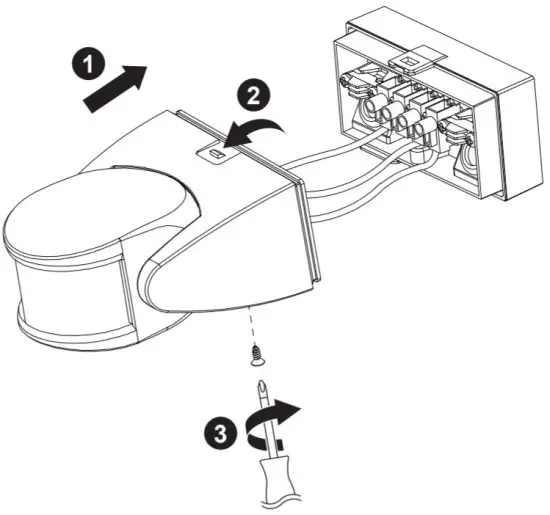 1

2

3