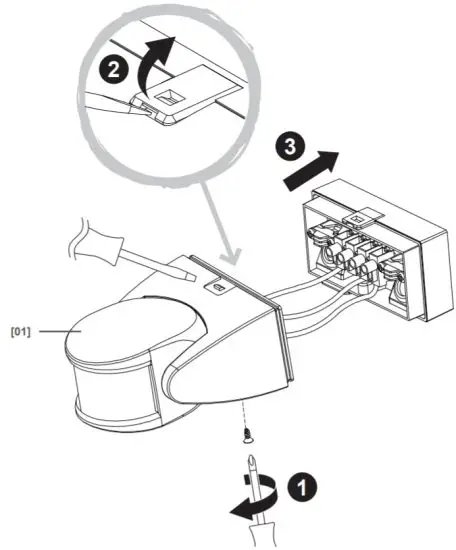 2

3

[01]

1