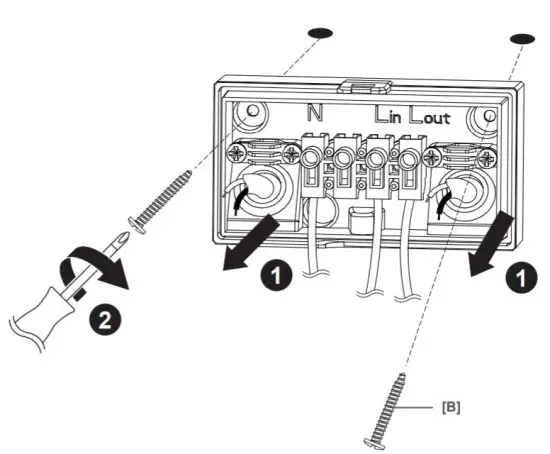 N Lin Lout

1

1

2

[B]