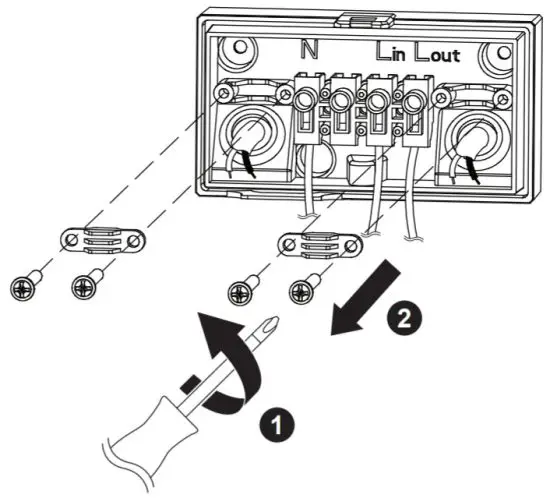 N
Lin Lout
2
1