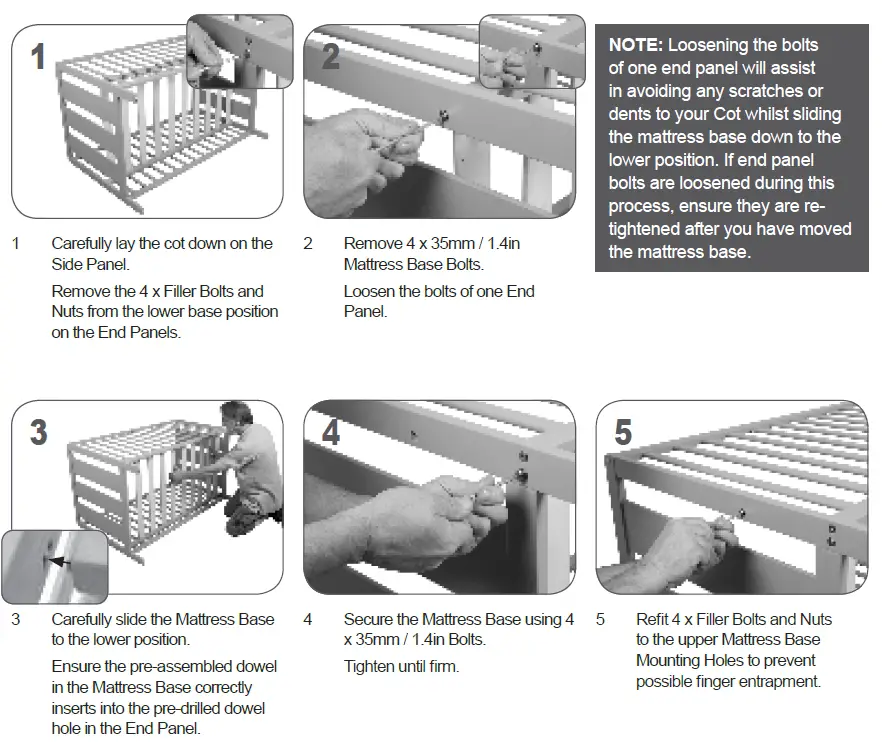 1

2

NOTE: Loosening the bolts of one end panel will assist in avoiding any scratches or dents to your Cot whilst sliding the mattress base down to the lower position. If end panel bolts are loosened during this process, ensure they are re-tightened after you have moved the mattress base.

1 Carefully lay the cot down on the Side Panel.

Remove the 4 x Filler Bolts and Nuts from the lower base position on the End Panels.

2 Remove 4 x 35mm / 1.4in Mattress Base Bolts.

Loosen the bolts of one End Panel.

3

4

5

3 Carefully slide the Mattress Base to the lower position.

Ensure the pre-assembled dowel in the Mattress Base correctly inserts into the pre-drilled dowel hole in the End Panel.

4 Secure the Mattress Base using 4 x 35mm / 1.4in Bolts.

Tighten until firm.

5 Refit 4 x Filler Bolts and Nuts to the upper Mattress Base Mounting Holes to prevent possible finger entrapment.