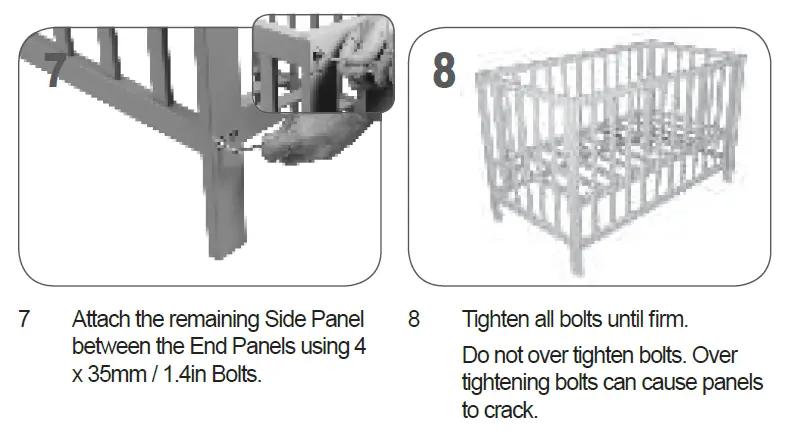 7

8

7 Attach the remaining Side Panel between the End Panels using 4 x 35mm / 1.4in Bolts.

8 Tighten all bolts until firm.

Do not over tighten bolts. Over tightening bolts can cause panels to crack.