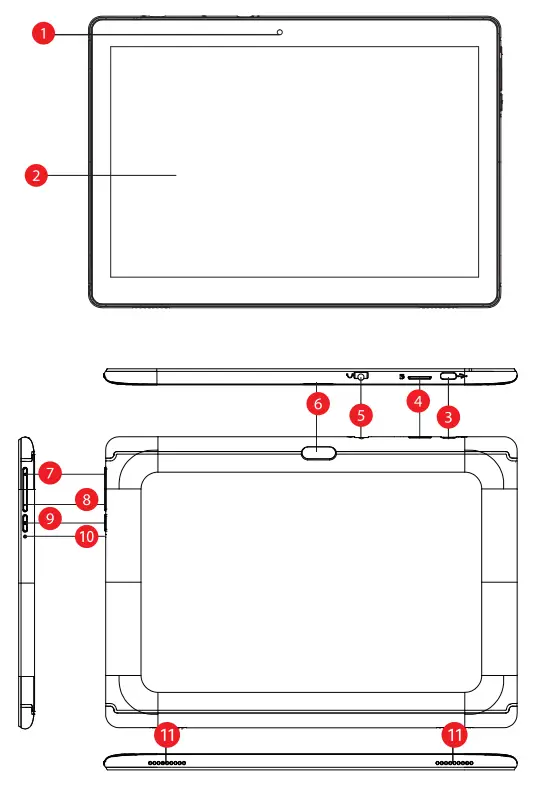 1
2
6
5
4
3
7
8
9
10
11
11