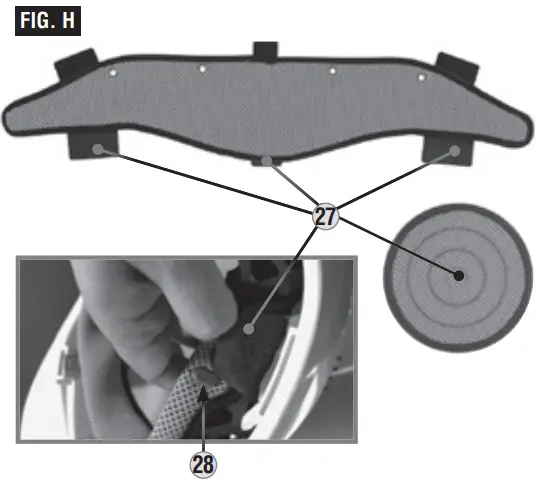 FIG. H

27

28