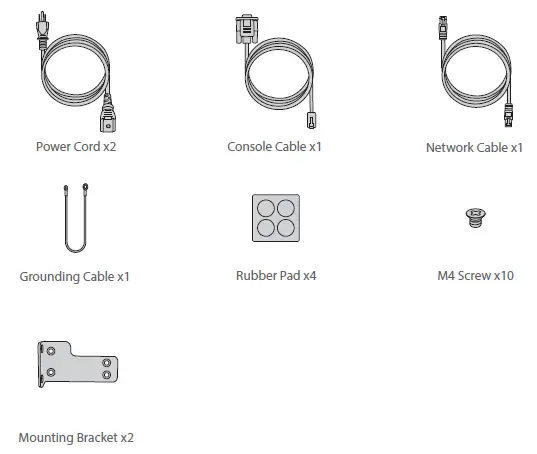 Power Cord x2

Console Cable x1

Network Cable x1

Grounding Cable x1

Rubber Pad x4

M4 Screw x10

Mounting Bracket x2