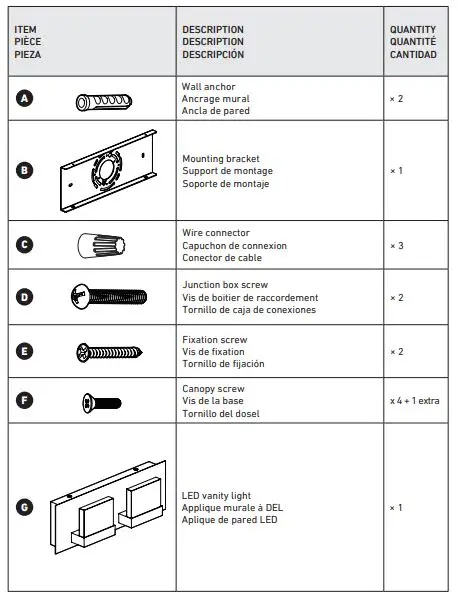 | ITEM PIÈCE PIEZA | DESCRIPTION DESCRIPTION DESCRIPCIÓN | QUANTITY QUANTITÉ CANTIDAD |
|---|---|---|
| A | Wall anchor Ancrage mural Ancla de pared | × 2 |
| B | Mounting bracket Support de montage Soporte de montaje | × 1 |
| C | Wire connector Capuchon de connexion Conector de cable | × 3 |
| D | Junction box screw Vis de boîtier de raccordement Tornillo de caja de conexiones | × 2 |
| E | Fixation screw Vis de fixation Tornillo de fijación | × 2 |
| F | Canopy screw Vis de la base Tornillo del dosel | x 4 + 1 extra |
| G | LED vanity light Applique murale à DEL Aplique de pared LED | × 1 |