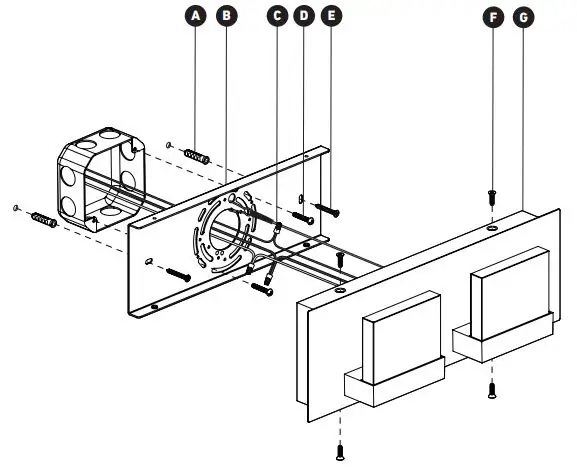 A B C D E F G