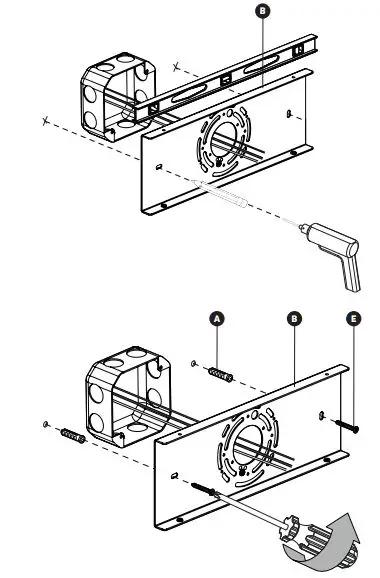 B

A B E