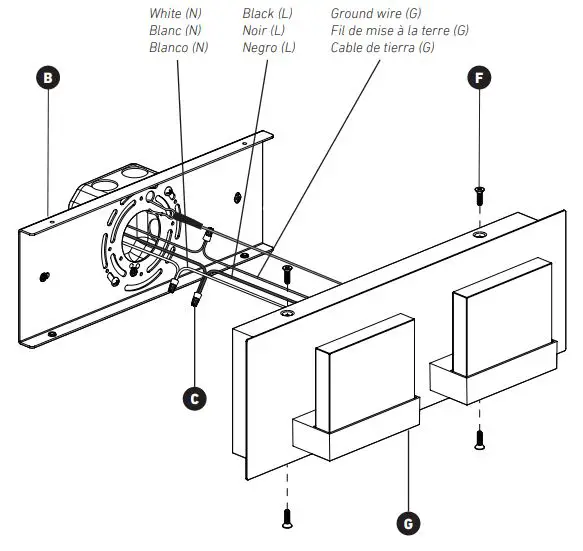 White (N)
Blanc (N)
Blanco (N)

Black (L)
Noir (L)
Negro (L)

Ground wire (G)
Fil de mise à la terre (G)
Cable de tierra (G)

B

F

C

G