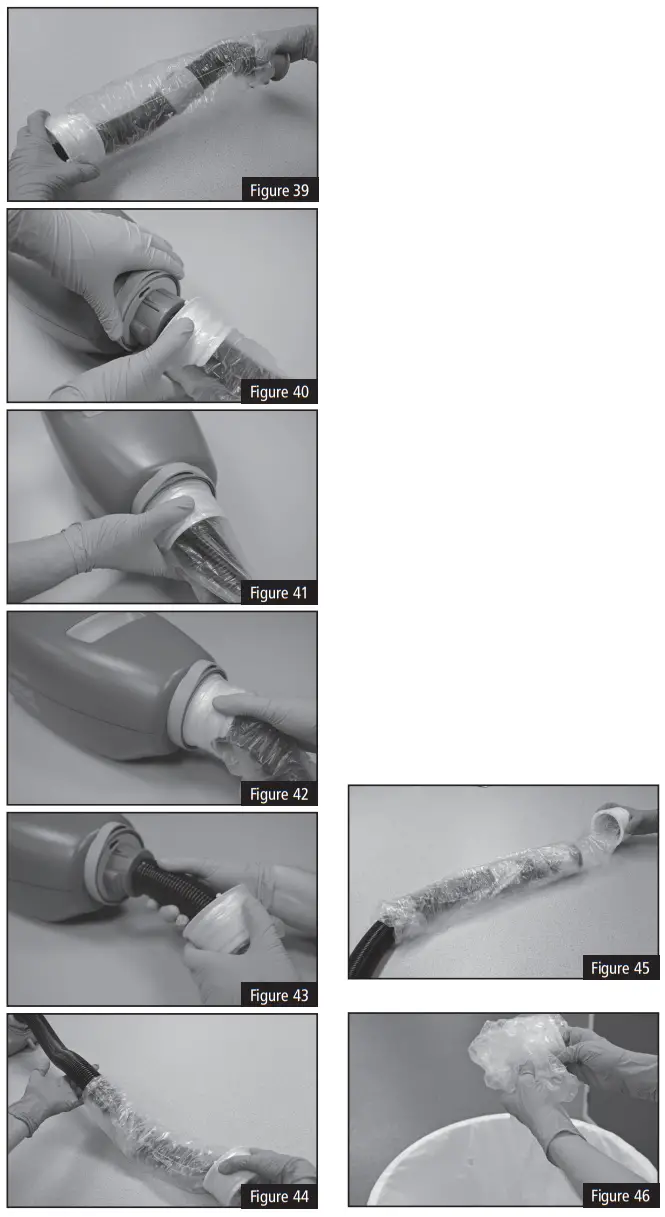 Figure 39

Figure 40

Figure 41

Figure 42

Figure 43

Figure 44

Figure 45

Figure 46