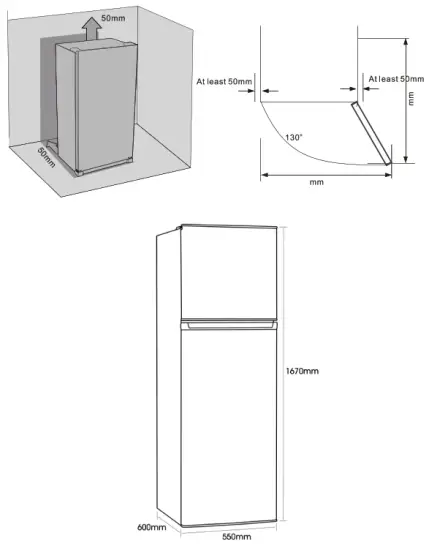 50mm

50mm

At least 50mm

At least 50mm

mm

130°

mm

1670mm

600mm

550mm