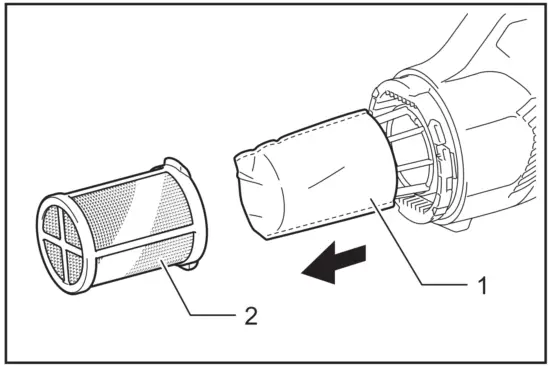 1
2