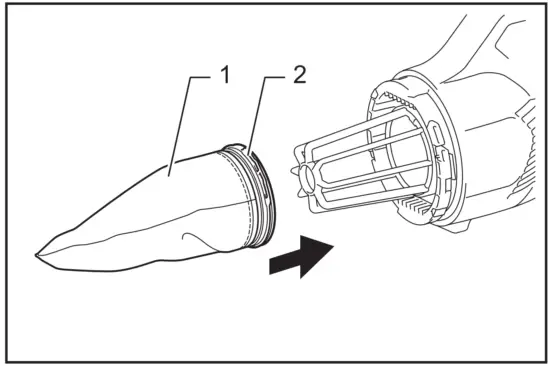 1
2