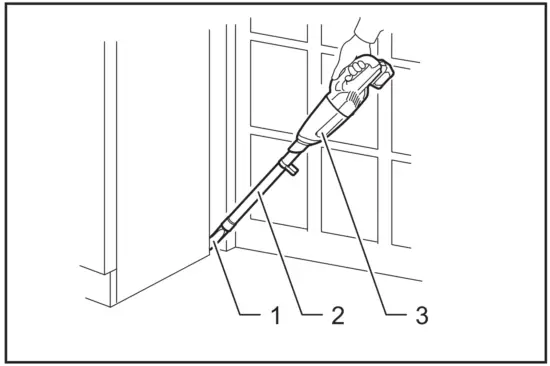 1
2
3