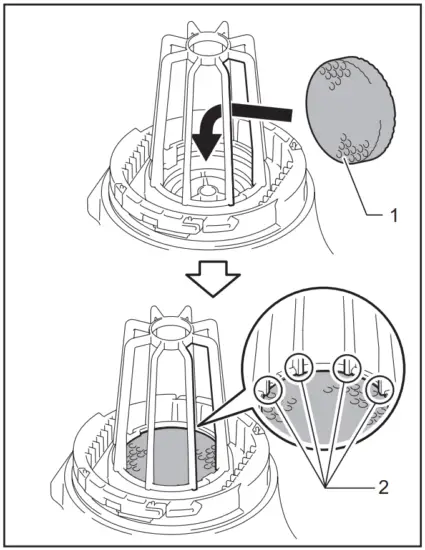 1

2