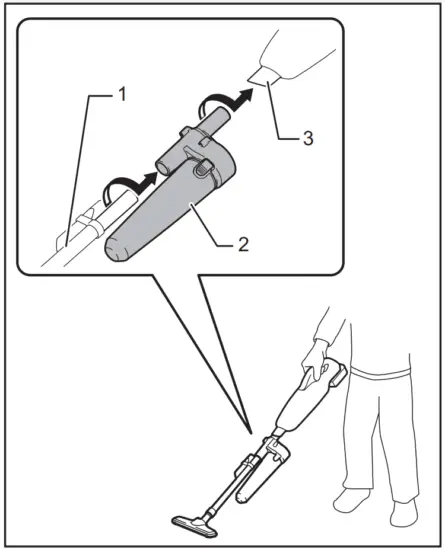 1
3
2