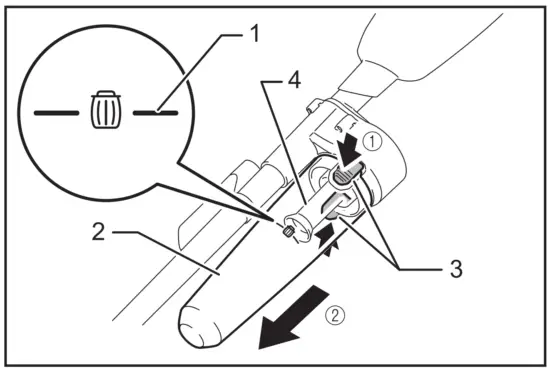 1
4
①
2
3
②