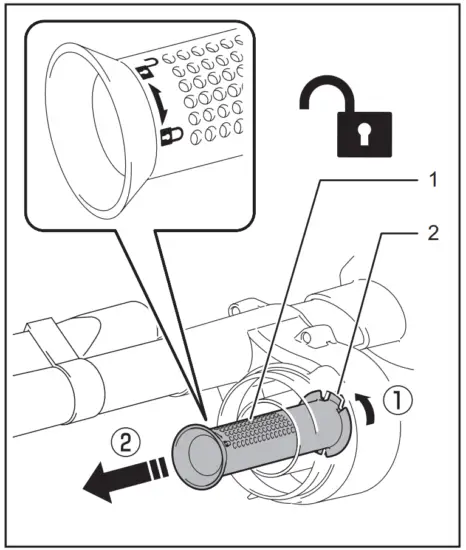 1
2
①
②