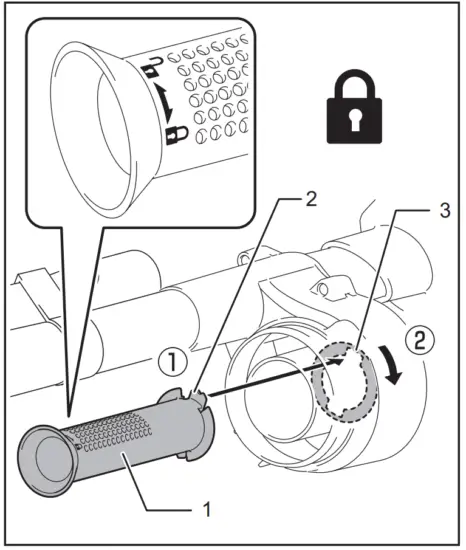 2
3
①
②
1