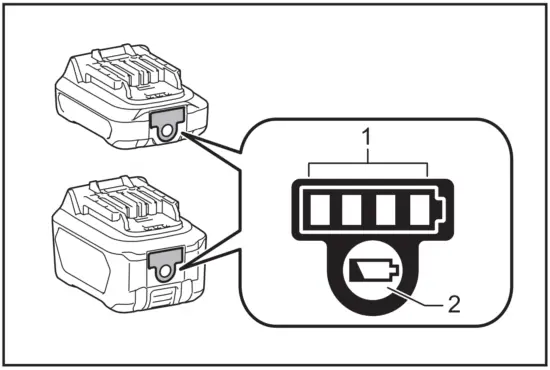 1
2