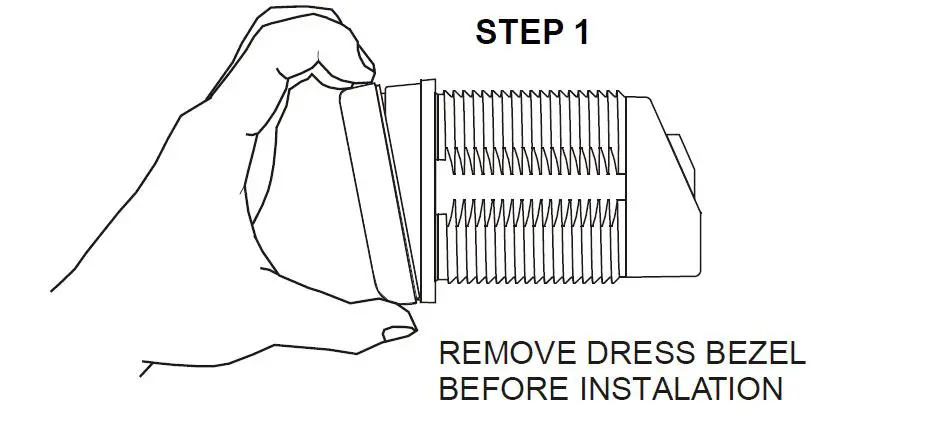 STEP 1

REMOVE DRESS BEZEL BEFORE INSTALATION