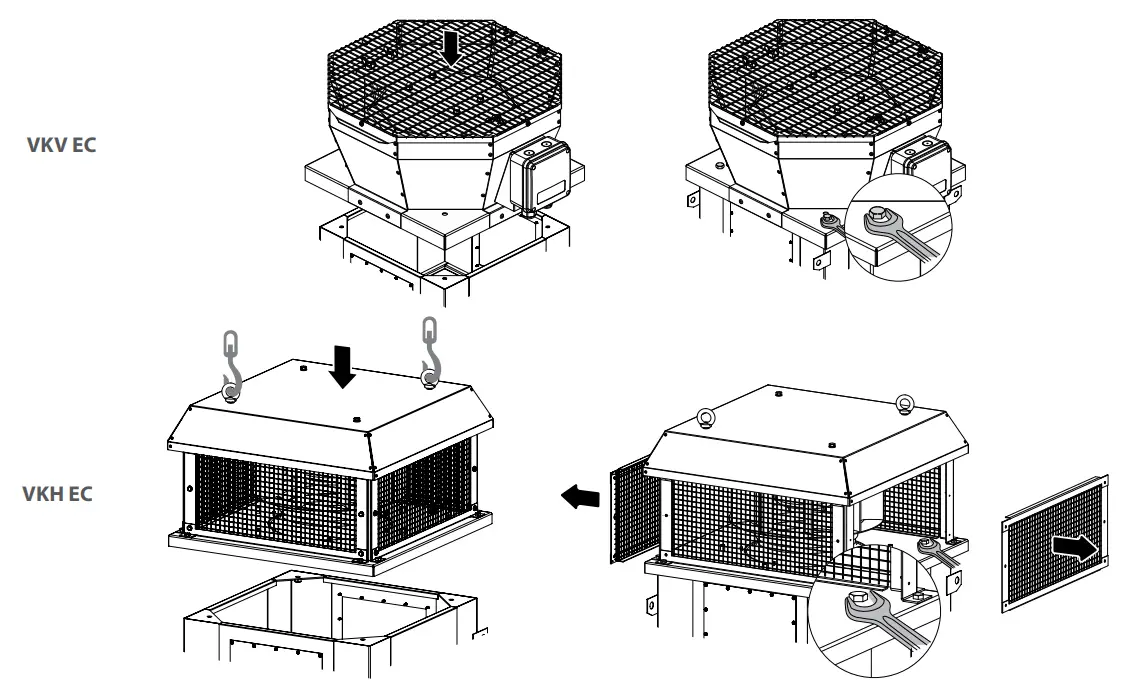 VKV EC

VKH EC