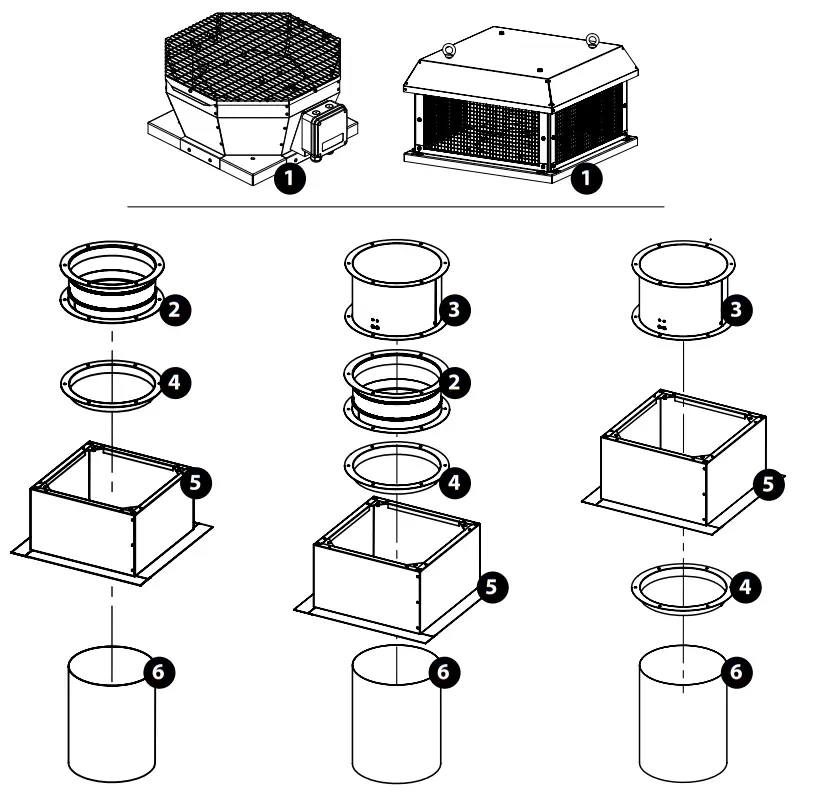 1
1
2
4
5
6
3
2
4
5
6
3
5
4
6