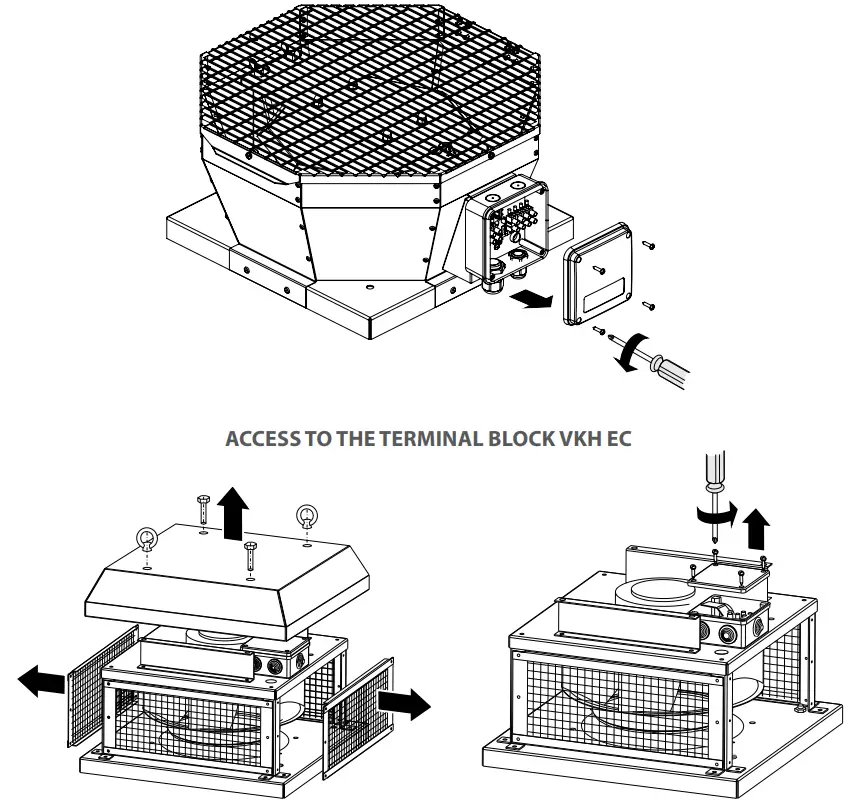 ACCESS TO THE TERMINAL BLOCK VKH EC