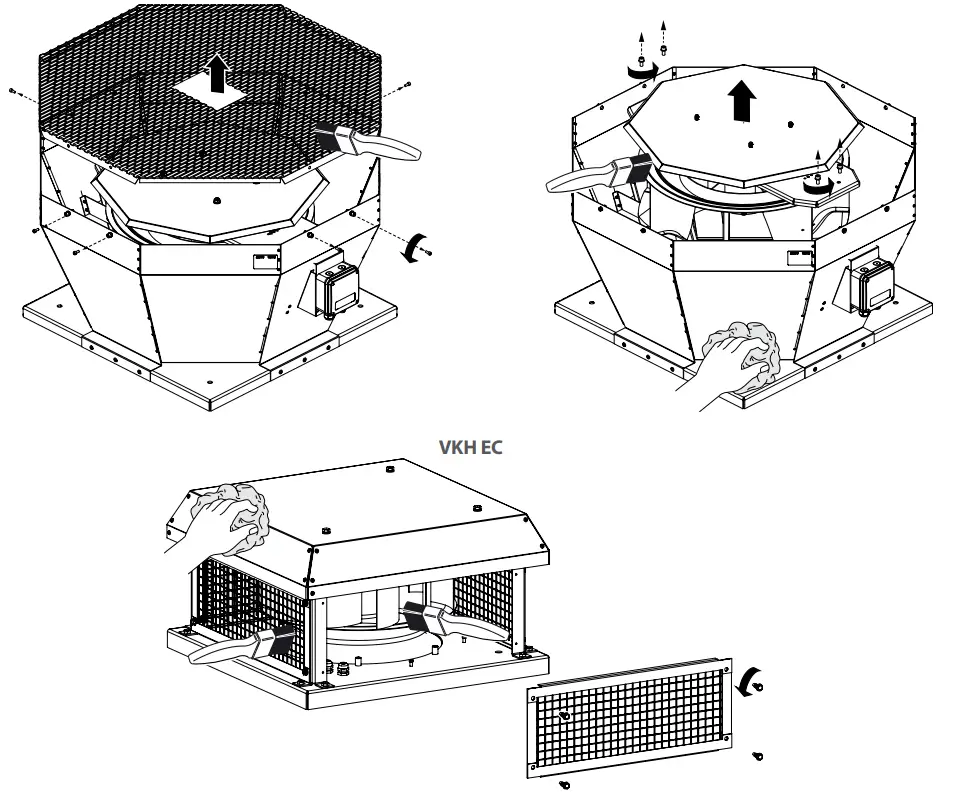 VKH EC