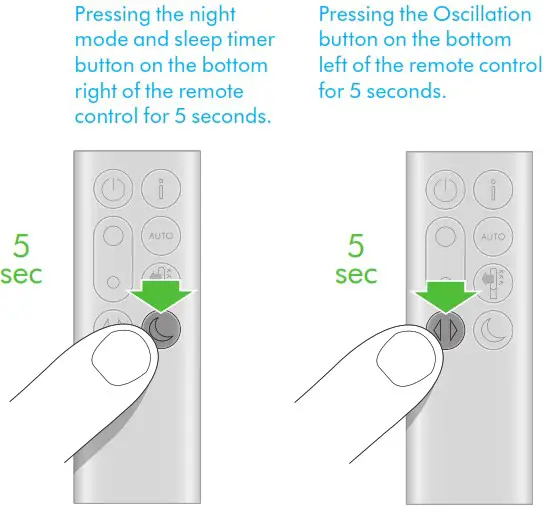 Pressing the night mode and sleep timer button on the bottom right of the remote control for 5 seconds.

5 sec

AUTO

Pressing the Oscillation button on the bottom left of the remote control for 5 seconds.

5 sec

AUTO