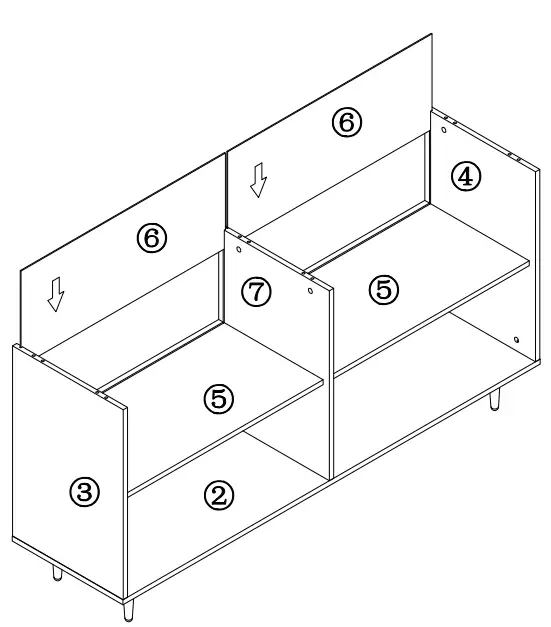 ⑥
④
⑥
⑦
⑤
⑤
③
②